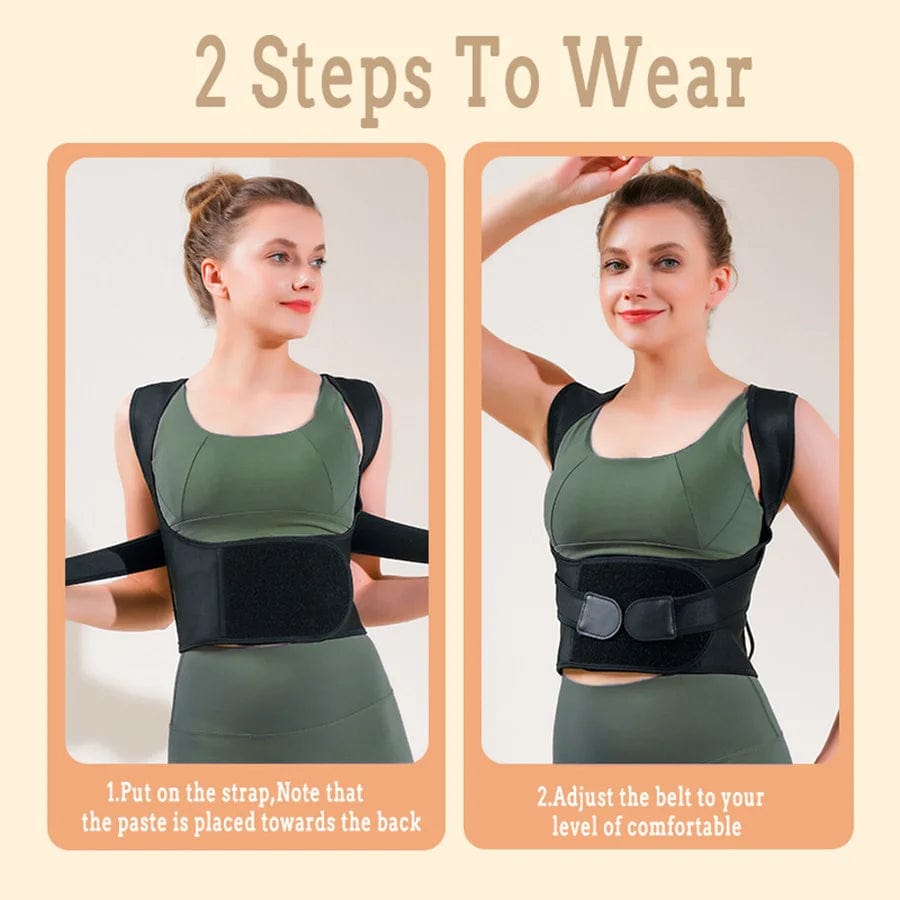 2 Steps To Wear

1.Put on the strap,Note that the paste is placed towards the back

2.Adjust the belt to your level of comfortable